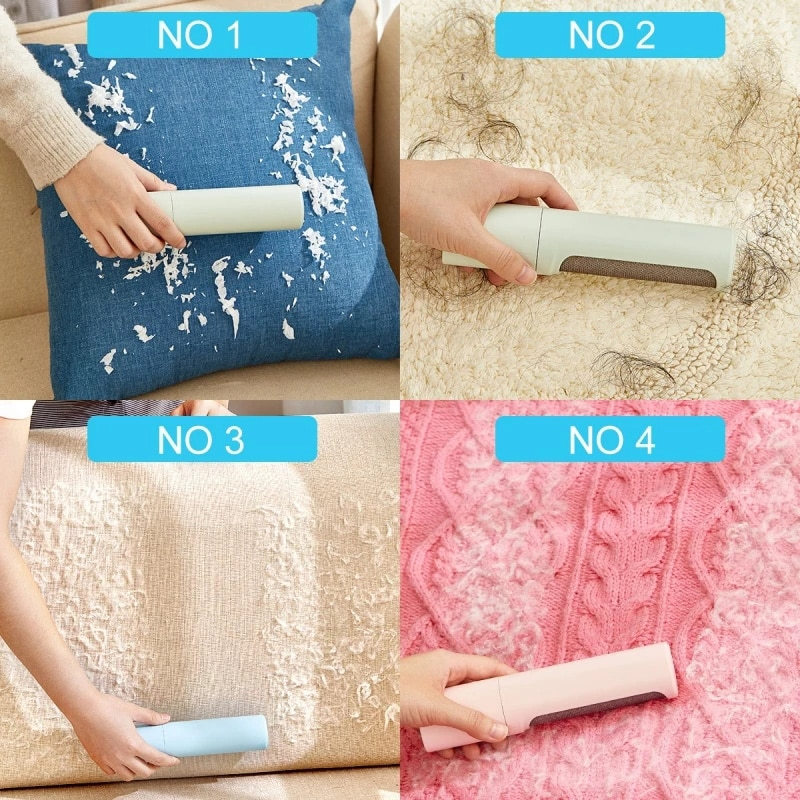 NO 1

NO 2

NO 3

NO 4