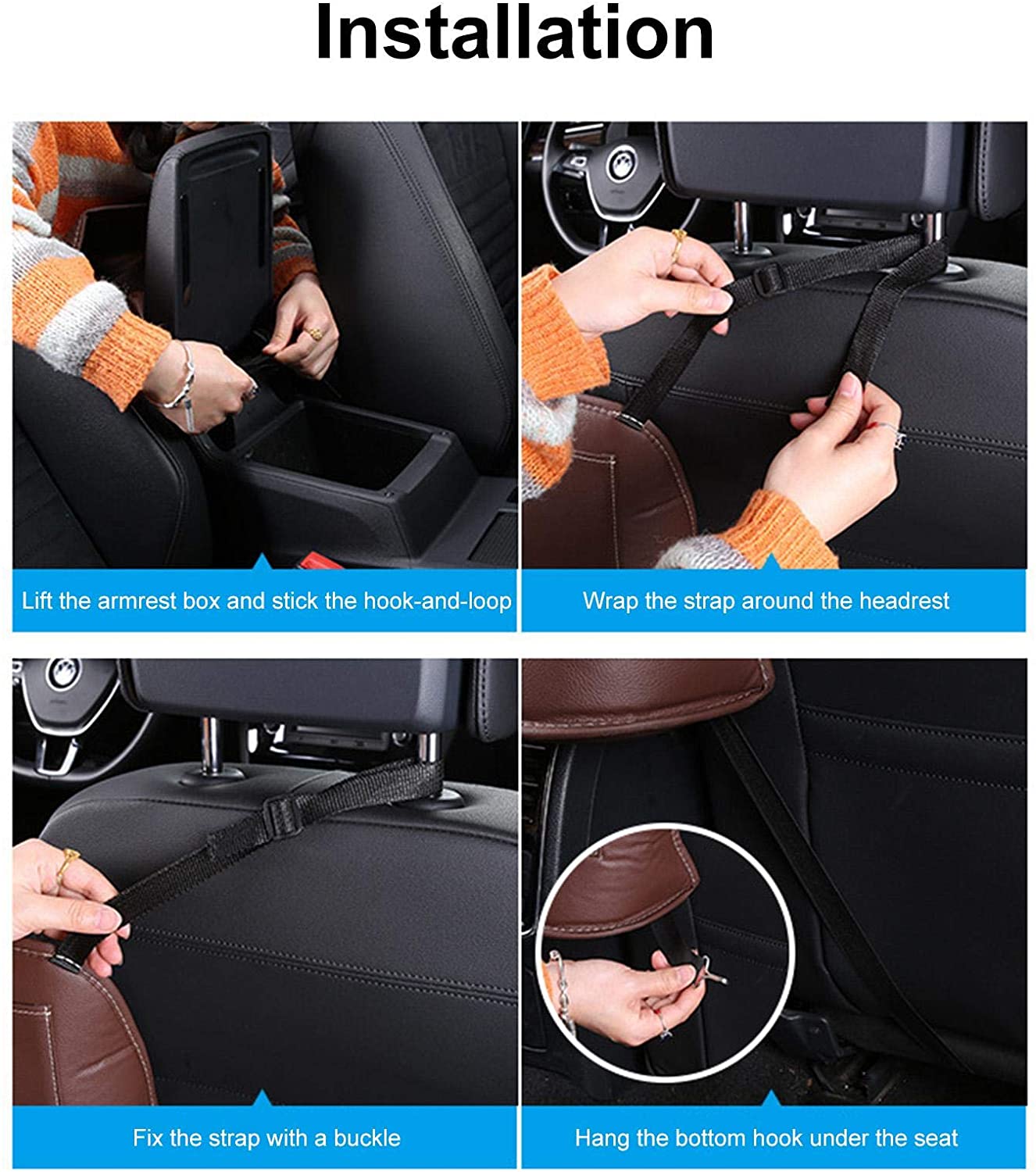 Installation

Lift the armrest box and stick the hook-and-loop

Wrap the strap around the headrest

Fix the strap with a buckle

Hang the bottom hook under the seat