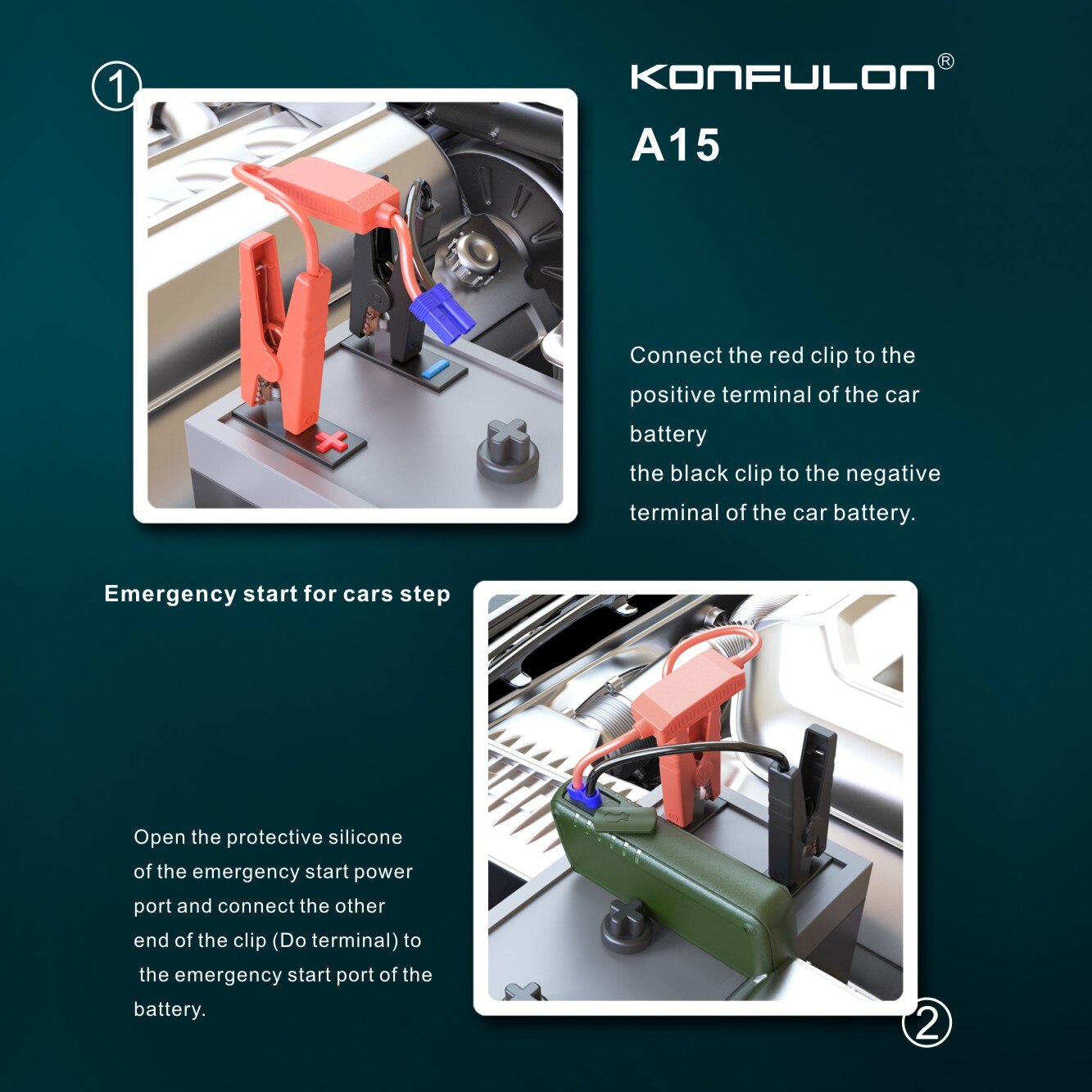 ①

KONFULON®

A15

Connect the red clip to the positive terminal of the car battery
the black clip to the negative terminal of the car battery.

Emergency start for cars step

Open the protective silicone of the emergency start power port and connect the other end of the clip (Do terminal) to the emergency start port of the battery.

②