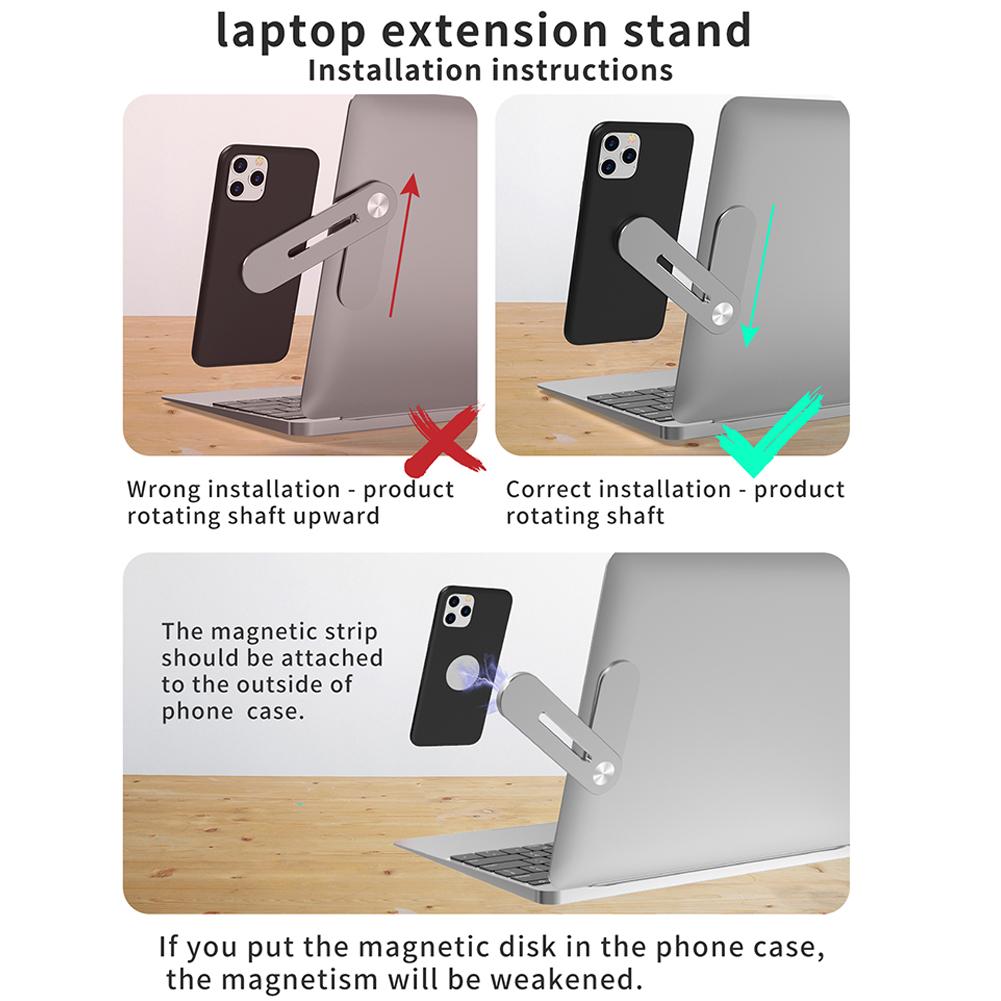 laptop extension stand
Installation instructions

Wrong installation - product rotating shaft upward

Correct installation - product rotating shaft

The magnetic strip should be attached to the outside of phone case.

If you put the magnetic disk in the phone case, the magnetism will be weakened.