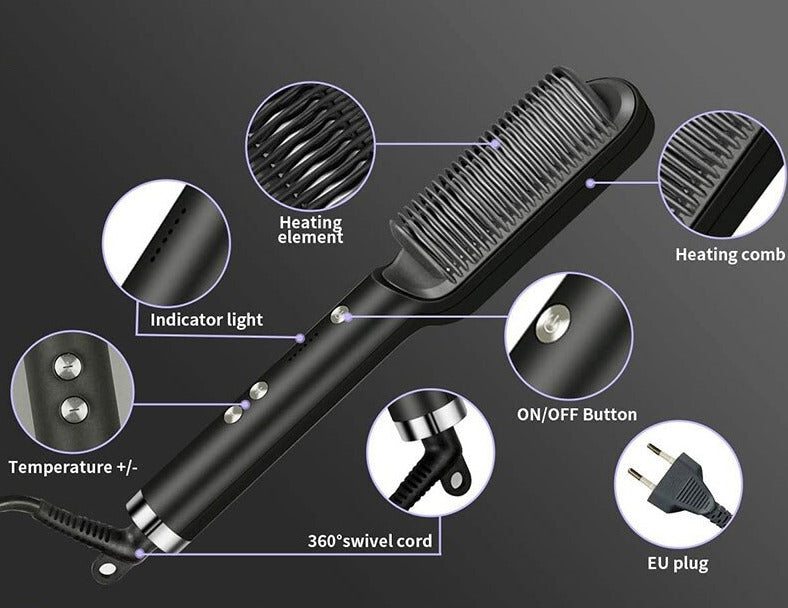 Heating element

Heating comb

Indicator light

ON/OFF Button

Temperature +/-

360°swivel cord

EU plug