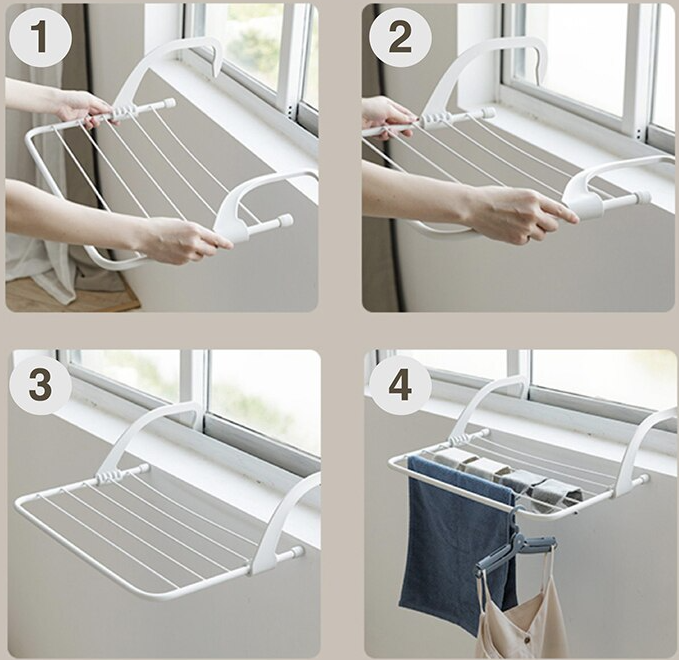 1

2

3

4