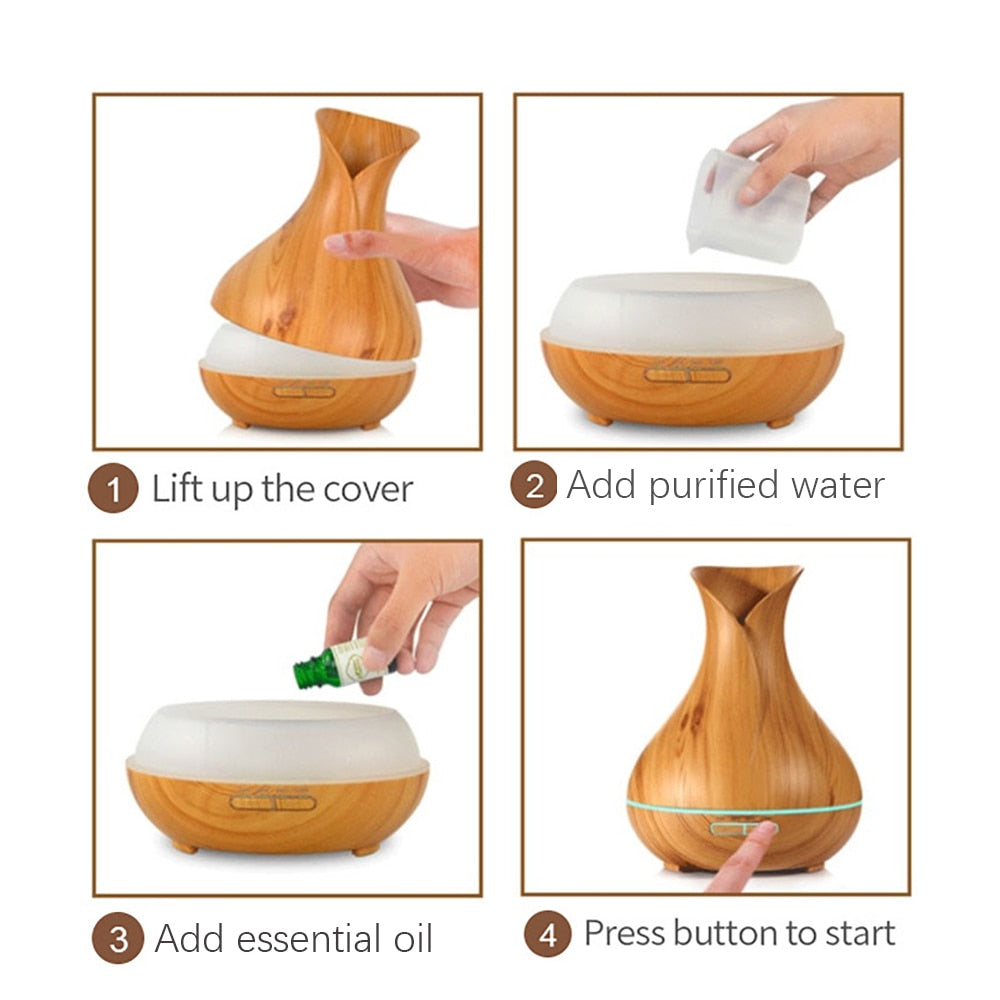 1 Lift up the cover

2 Add purified water

3 Add essential oil

4 Press button to start